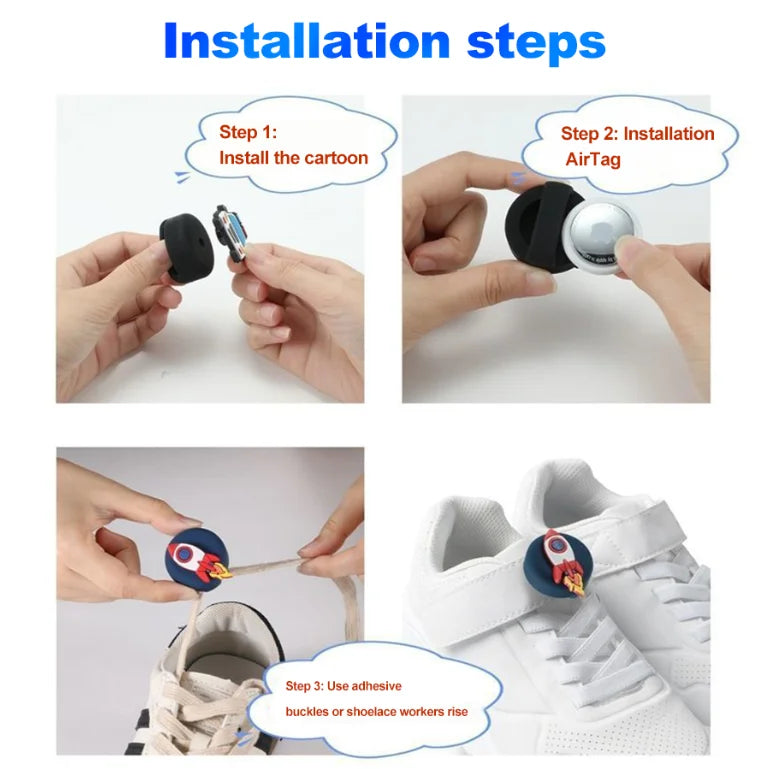 Installation steps

Step 1:
Install the cartoon

Step 2: Installation
AirTag

Step 3: Use adhesive
buckles or shoelace workers rise